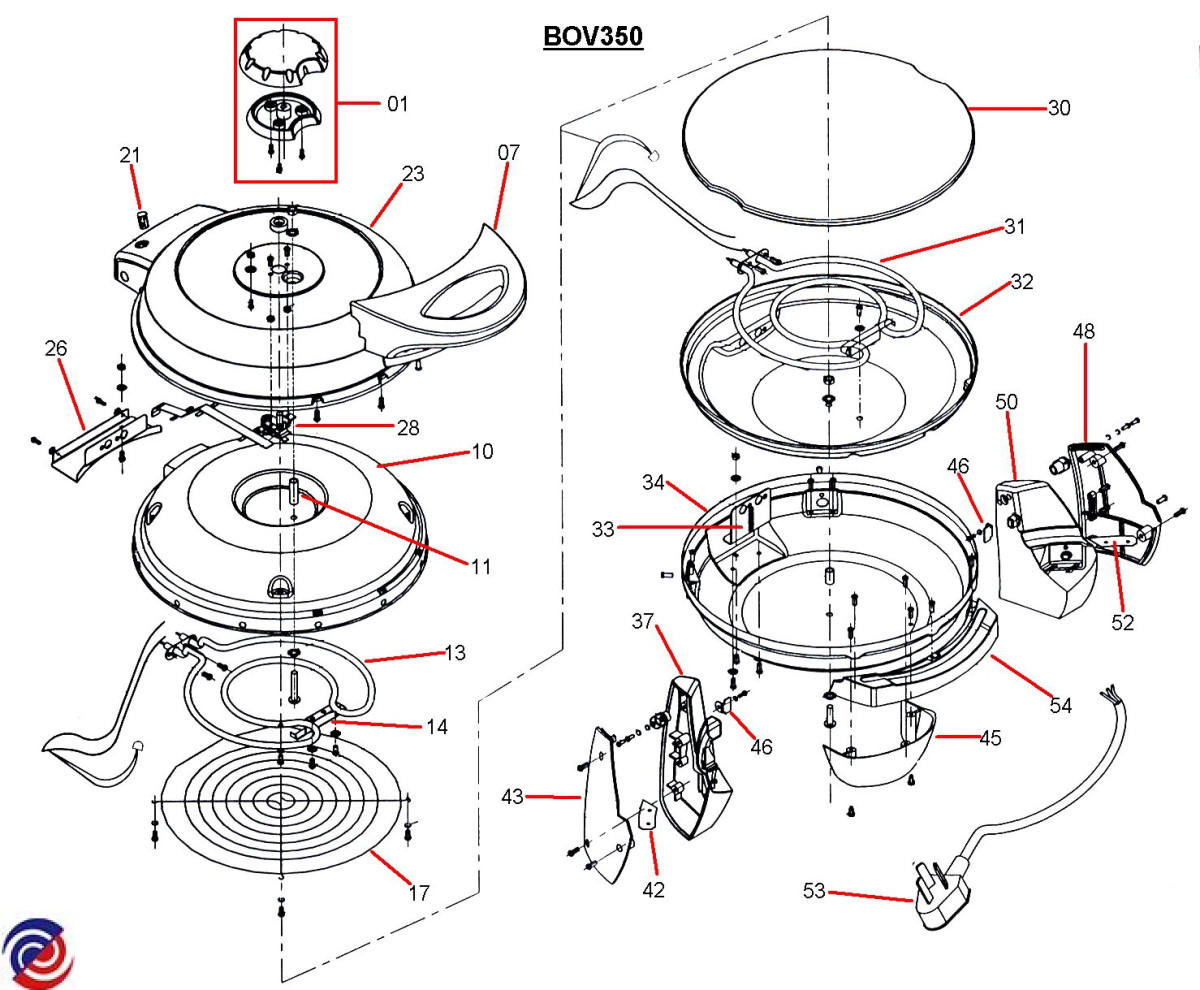 BOV350

01
21
23
07
26
28
10
11
13
14
17
30
31
32
48
50
46
34
33
52
37
54
46
45
43
42
53